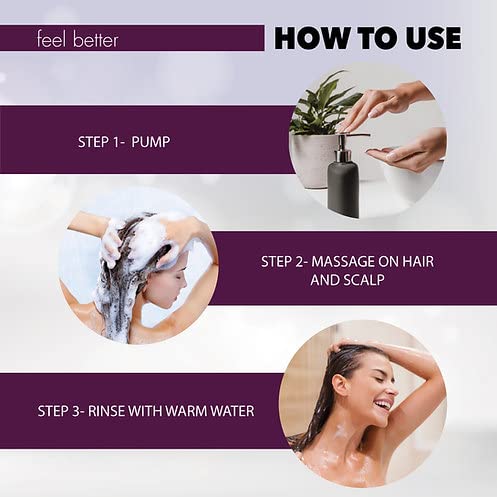 feel better

HOW TO USE

STEP 1- PUMP

STEP 2- MASSAGE ON HAIR AND SCALP

STEP 3- RINSE WITH WARM WATER