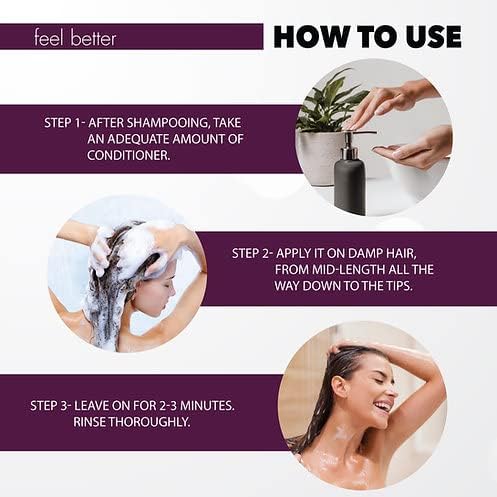 feel better

HOW TO USE

STEP 1- AFTER SHAMPOOING, TAKE AN ADEQUATE AMOUNT OF CONDITIONER.

STEP 2- APPLY IT ON DAMP HAIR, FROM MID-LENGTH ALL THE WAY DOWN TO THE TIPS.

STEP 3- LEAVE ON FOR 2-3 MINUTES. RINSE THOROUGHLY.