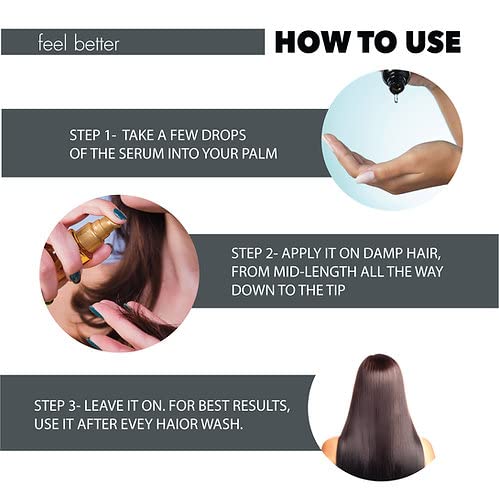 feel better

HOW TO USE

STEP 1- TAKE A FEW DROPS OF THE SERUM INTO YOUR PALM

STEP 2- APPLY IT ON DAMP HAIR, FROM MID-LENGTH ALL THE WAY DOWN TO THE TIP

STEP 3- LEAVE IT ON. FOR BEST RESULTS, USE IT AFTER EVEY HAIOR WASH.